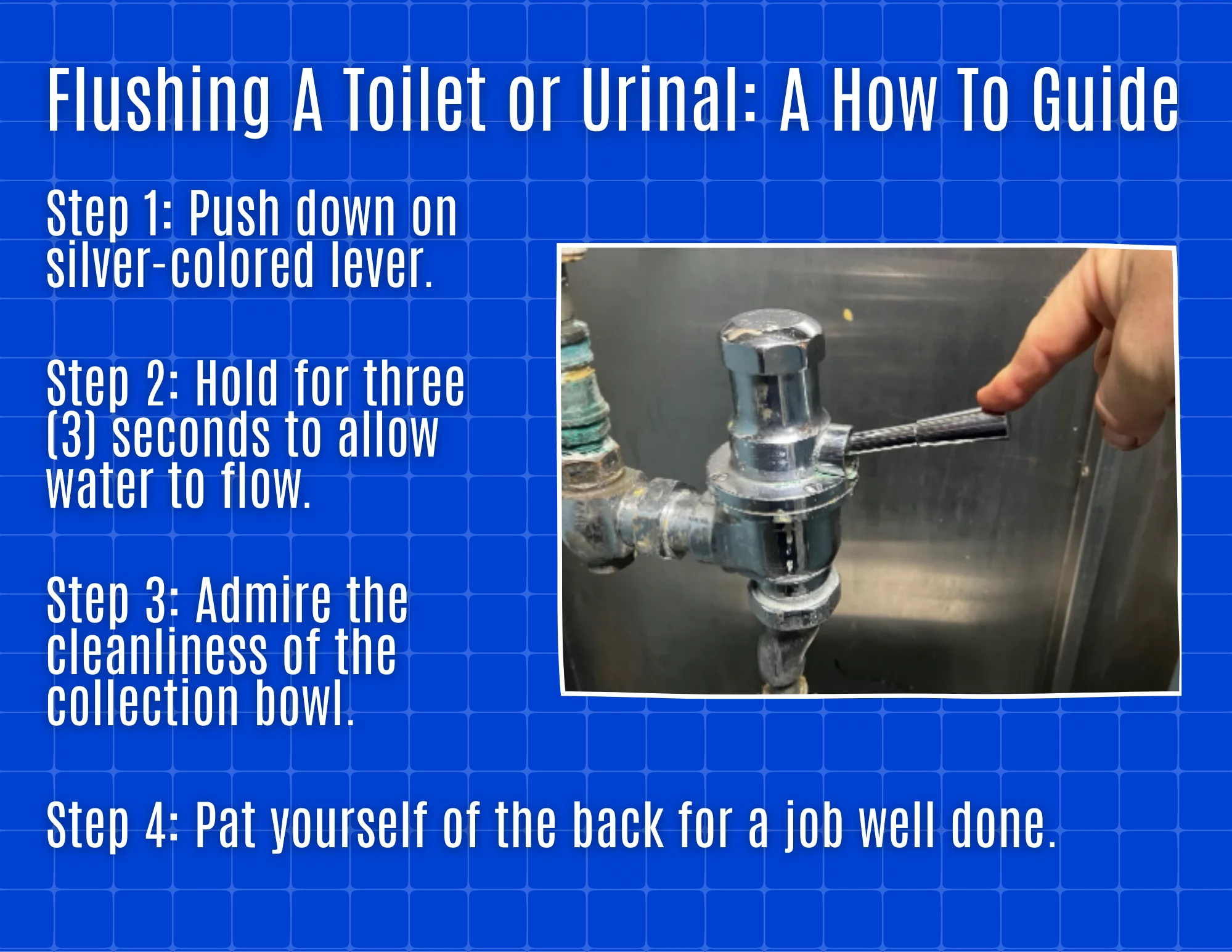 Flushing A Toilet or Urinal: A How To Guide

Step 1: Push down on silver-colored lever.

Step 2: Hold for three (3) seconds to allow water to flow.

Step 3: Admire the cleanliness of the collection bowl.

Step 4: Pat yourself of the back for a job well done.